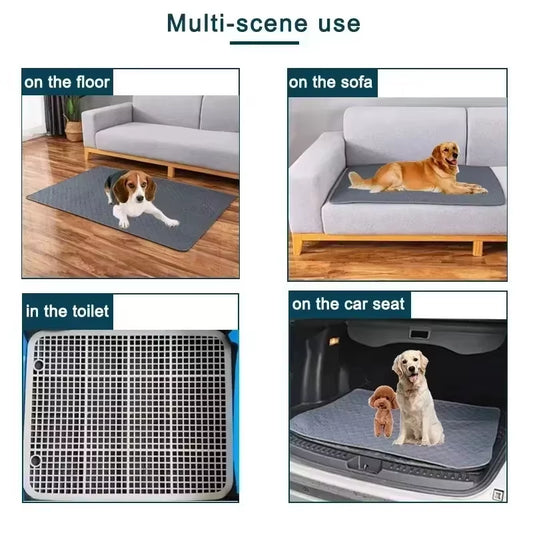 Multi-scene use

on the floor

on the sofa

in the toilet

on the car seat