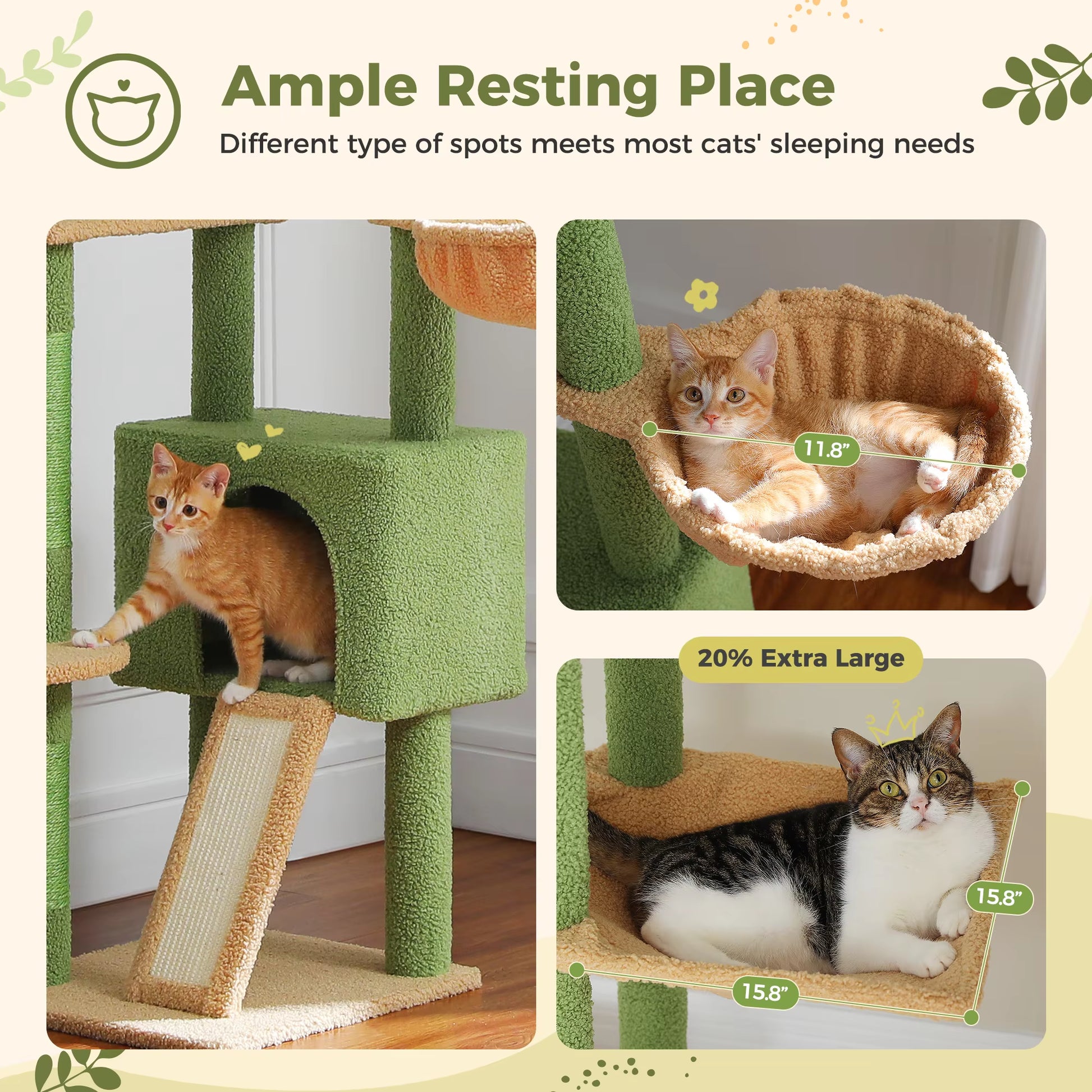 Ample Resting Place

Different type of spots meets most cats' sleeping needs

11.8”

20% Extra Large

15.8”

15.8”