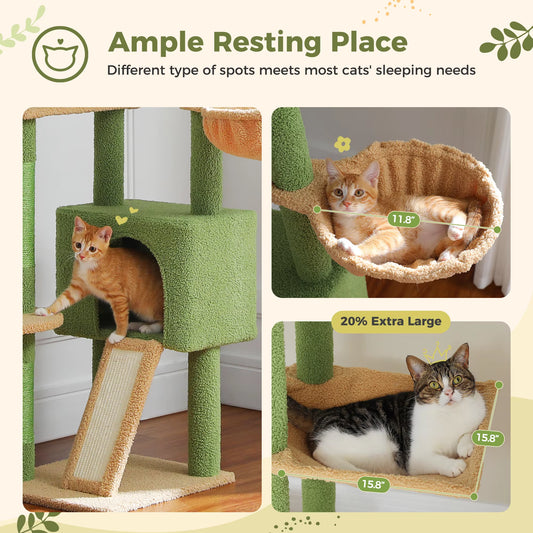 Ample Resting Place

Different type of spots meets most cats' sleeping needs

11.8"

20% Extra Large

15.8"

15.8"