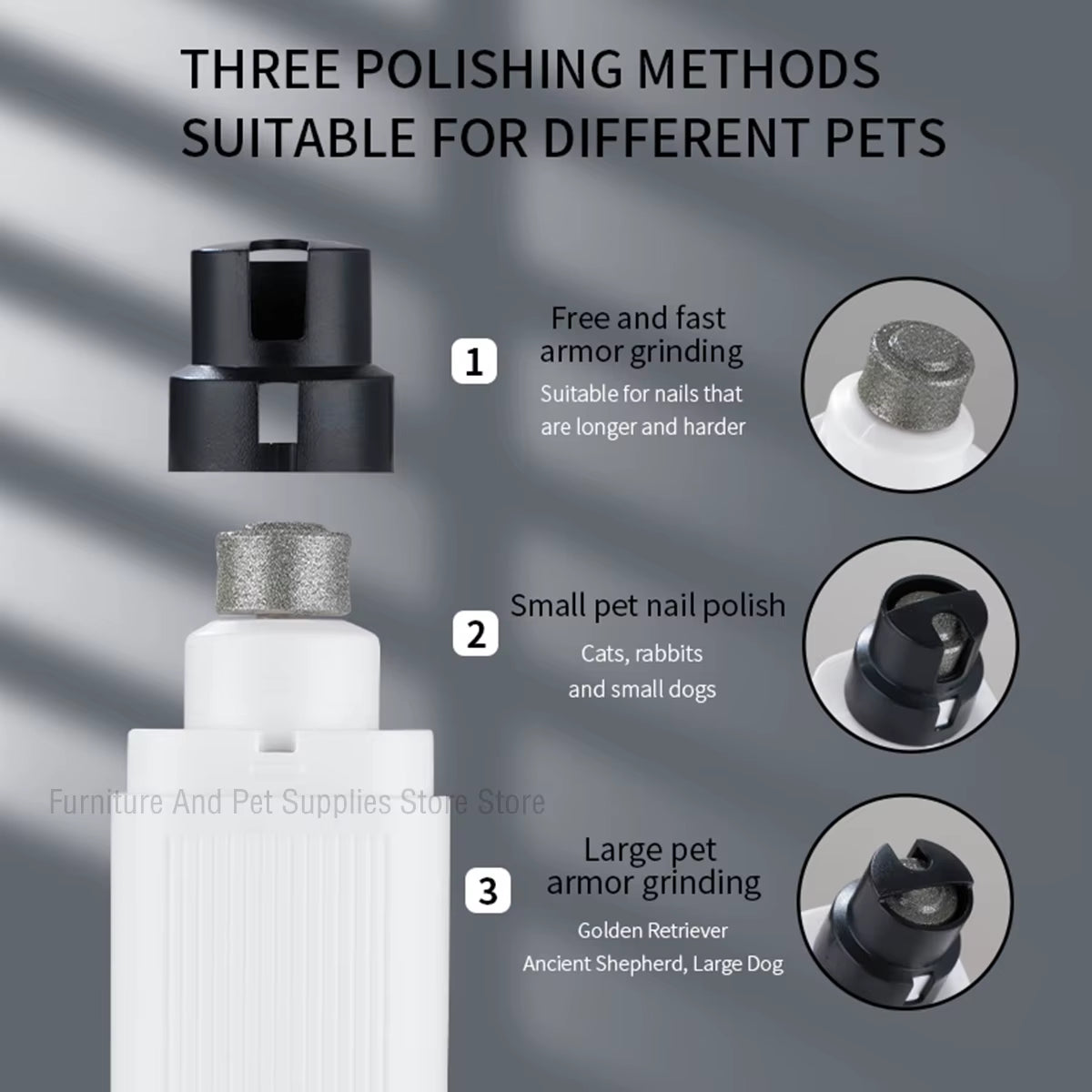 THREE POLISHING METHODS SUITABLE FOR DIFFERENT PETS

1
Free and fast armor grinding
Suitable for nails that are longer and harder

2
Small pet nail polish
Cats, rabbits and small dogs

Furniture And Pet Supplies Store Store

3
Large pet armor grinding
Golden Retriever Ancient Shepherd, Large Dog